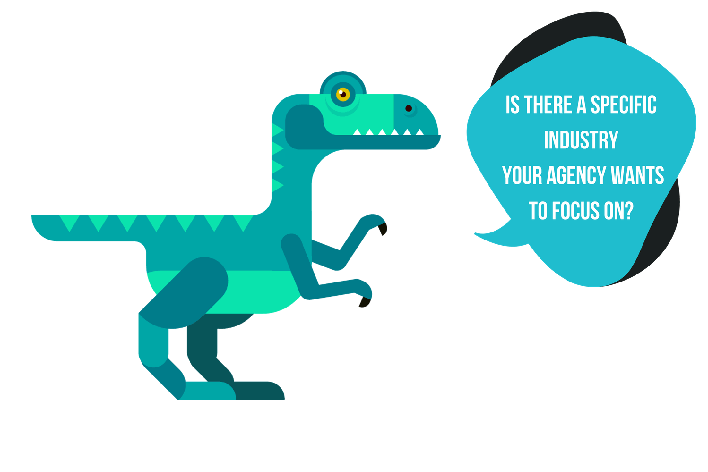 IS THERE A SPECIFIC INDUSTRY YOUR AGENCY WANTS TO FOCUS ON?